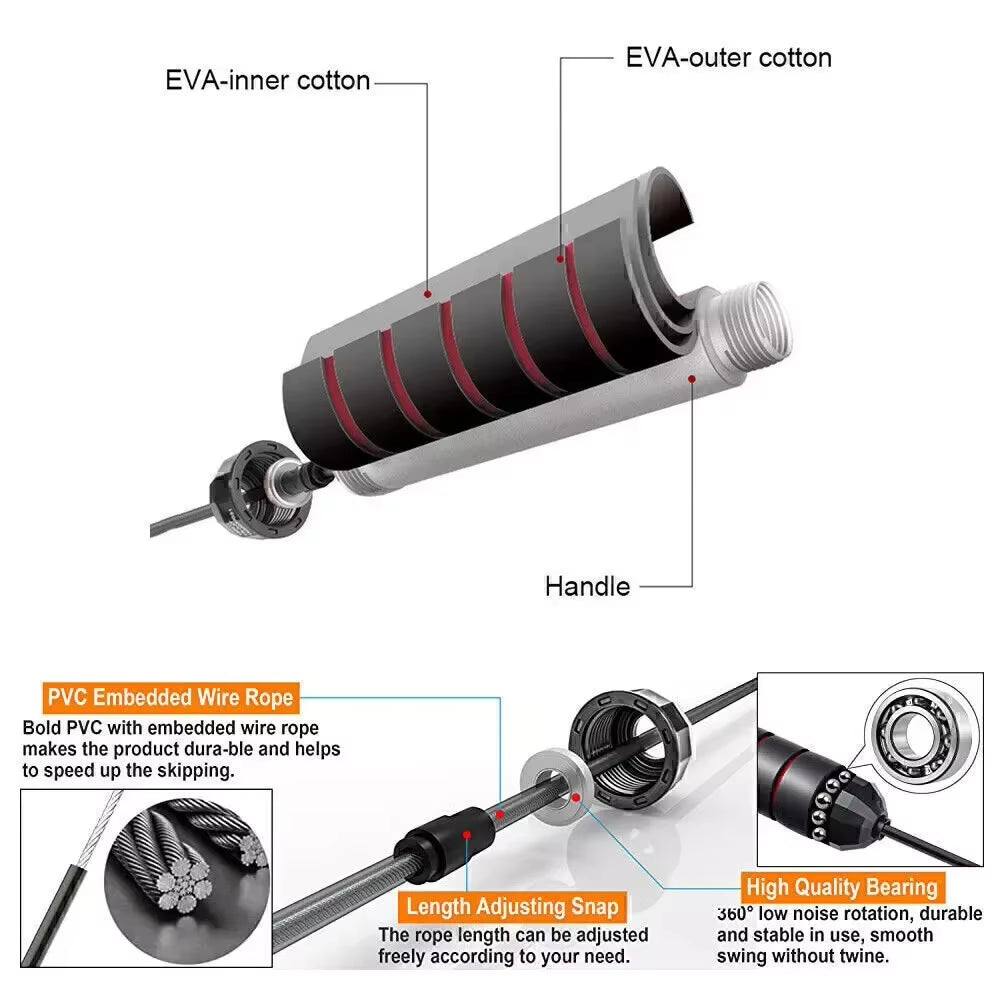 EVA-inner cotton

EVA-outer cotton

Handle

PVC Embedded Wire Rope

Bold PVC with embedded wire rope makes the product dura-ble and helps to speed up the skipping.

Length Adjusting Snap

The rope length can be adjusted freely according to your need.

High Quality Bearing

360° low noise rotation, durable and stable in use, smooth swing without twine.